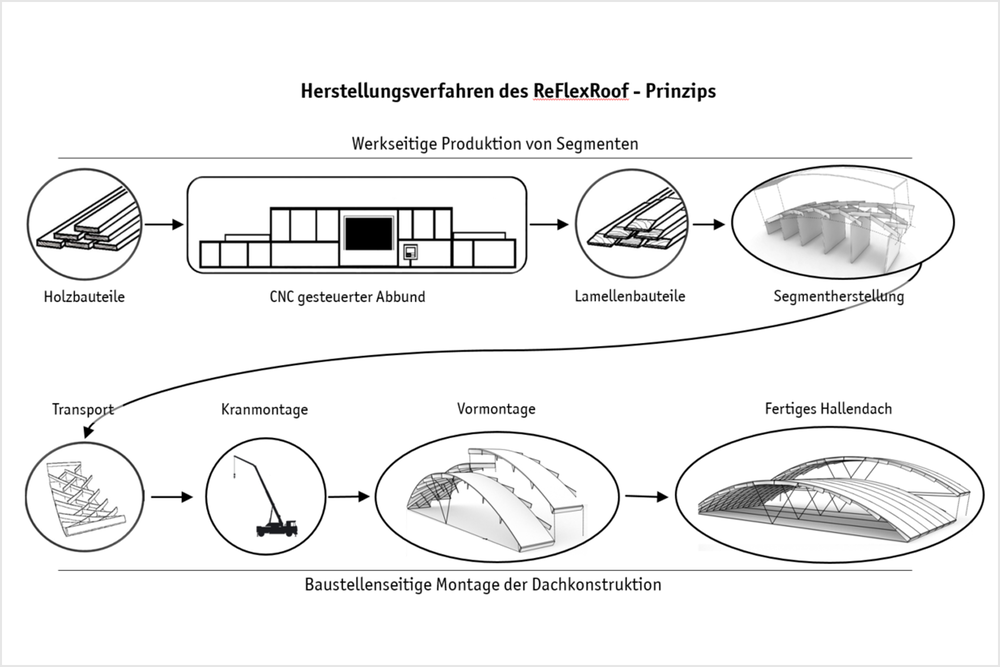 Herstellungsverfahren des ReFlexRoof - Prinzips

Werkseitige Produktion von Segmenten

Holzbauteile

CNC gesteuerter Abbund

Lamellenbauteile

Segmentherstellung

Transport

Kranmontage

Vormontage

Fertiges Hallendach

Baustellenseitige Montage der Dachkonstruktion