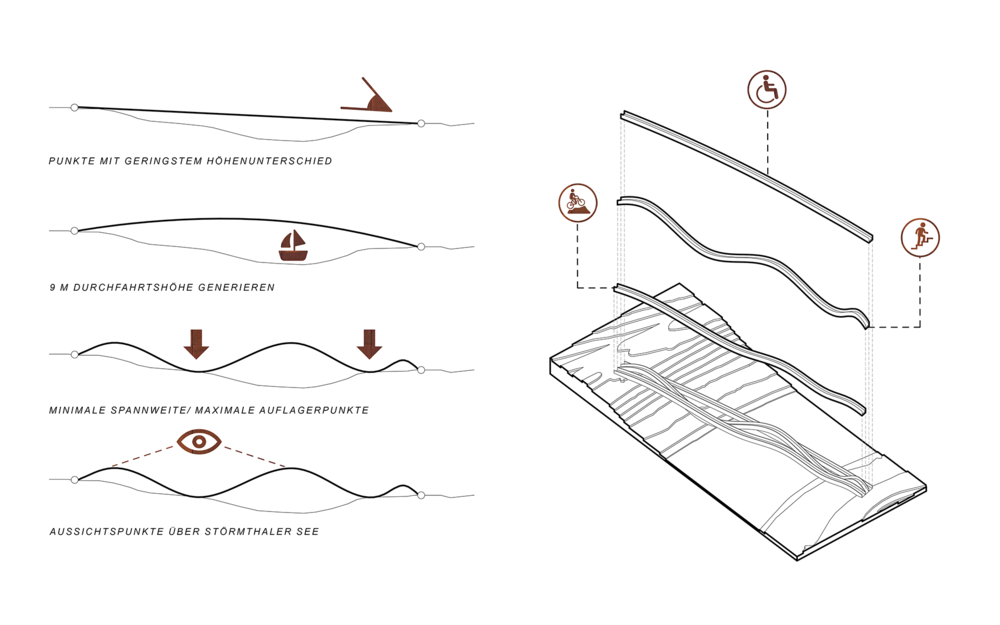 PUNKTE MIT GERINGSTEM HÖHENUNTERSCHIED

9 M DURCHFAHRTSHÖHE GENERIEREN

MINIMALE SPANNWEITE/ MAXIMALE AUFLAGERPUNKTE

AUSSICHTSPUNKTE ÜBER STÖRMTHALER SEE