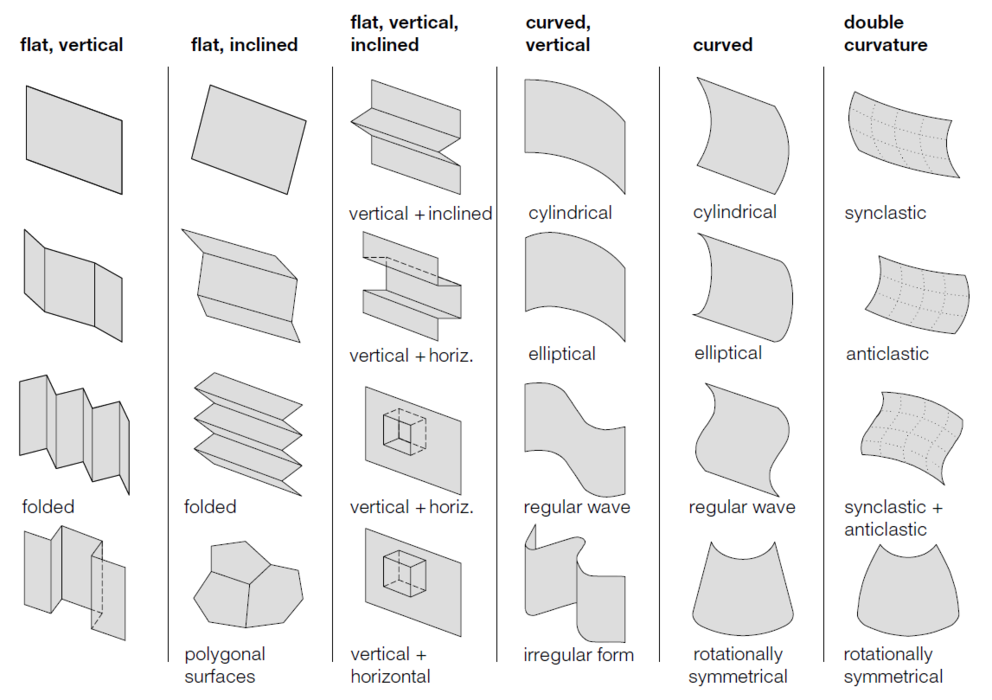 flat, vertical

folded

flat, inclined

folded

polygonal surfaces

flat, vertical, inclined

vertical + inclined

vertical + horiz.

vertical + horiz.

vertical + horizontal

curved, vertical

cylindrical

elliptical

regular wave

irregular form

curved

cylindrical

elliptical

regular wave

rotationally symmetrical

double curvature

synclastic

anticlastic

synclastic + anticlastic

rotationally symmetrical