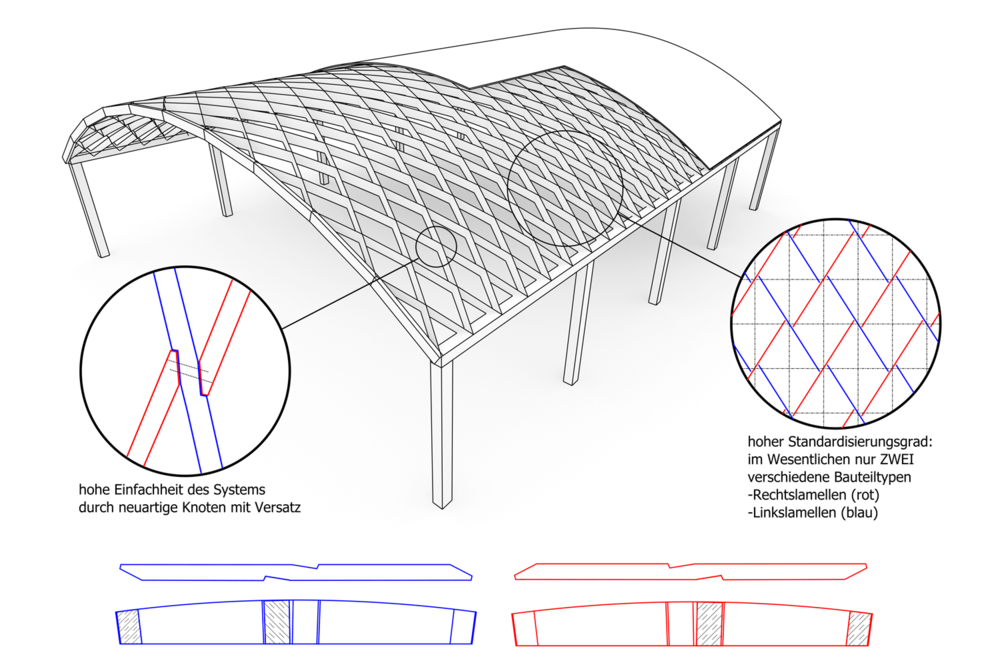 hohe Einfachheit des Systems
durch neuartige Knoten mit Versatz

hoher Standardisierungsgrad:
im Wesentlichen nur ZWEI
verschiedene Bauteiltypen
-Rechtslamellen (rot)
-Linkslamellen (blau)