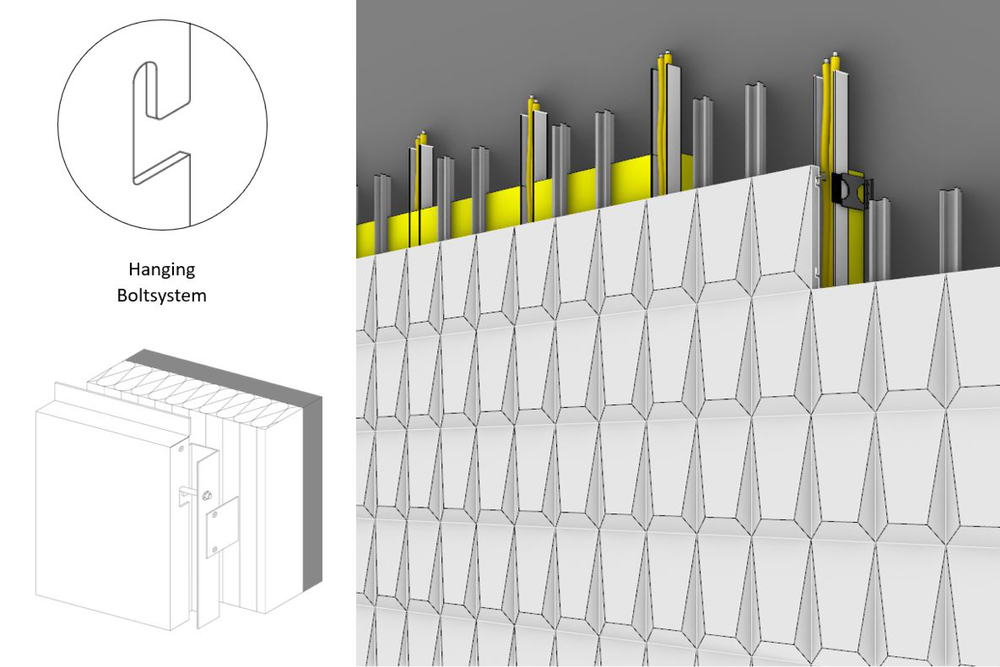 Hanging Boltsystem